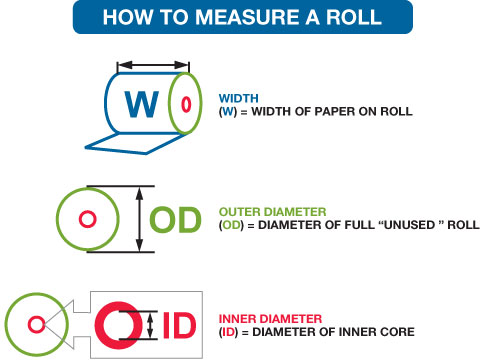 HOW TO MEASURE A ROLL

W

WIDTH
(W) = WIDTH OF PAPER ON ROLL

OD

OUTER DIAMETER
(OD) = DIAMETER OF FULL “UNUSED ” ROLL

ID

INNER DIAMETER
(ID) = DIAMETER OF INNER CORE